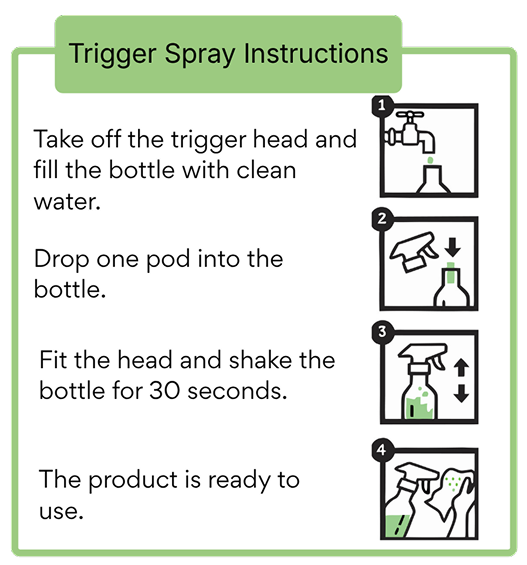 Trigger Spray Instructions

Take off the trigger head and fill the bottle with clean water.

1

Drop one pod into the bottle.

2

Fit the head and shake the bottle for 30 seconds.

3

The product is ready to use.

4