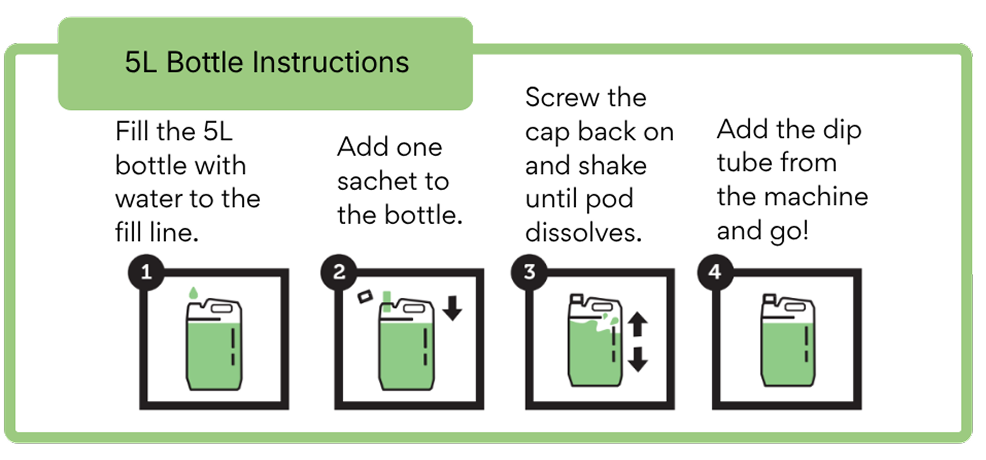 5L Bottle Instructions

Fill the 5L bottle with water to the fill line.

1

Add one sachet to the bottle.

2

Screw the cap back on and shake until pod dissolves.

3

Add the dip tube from the machine and go!

4