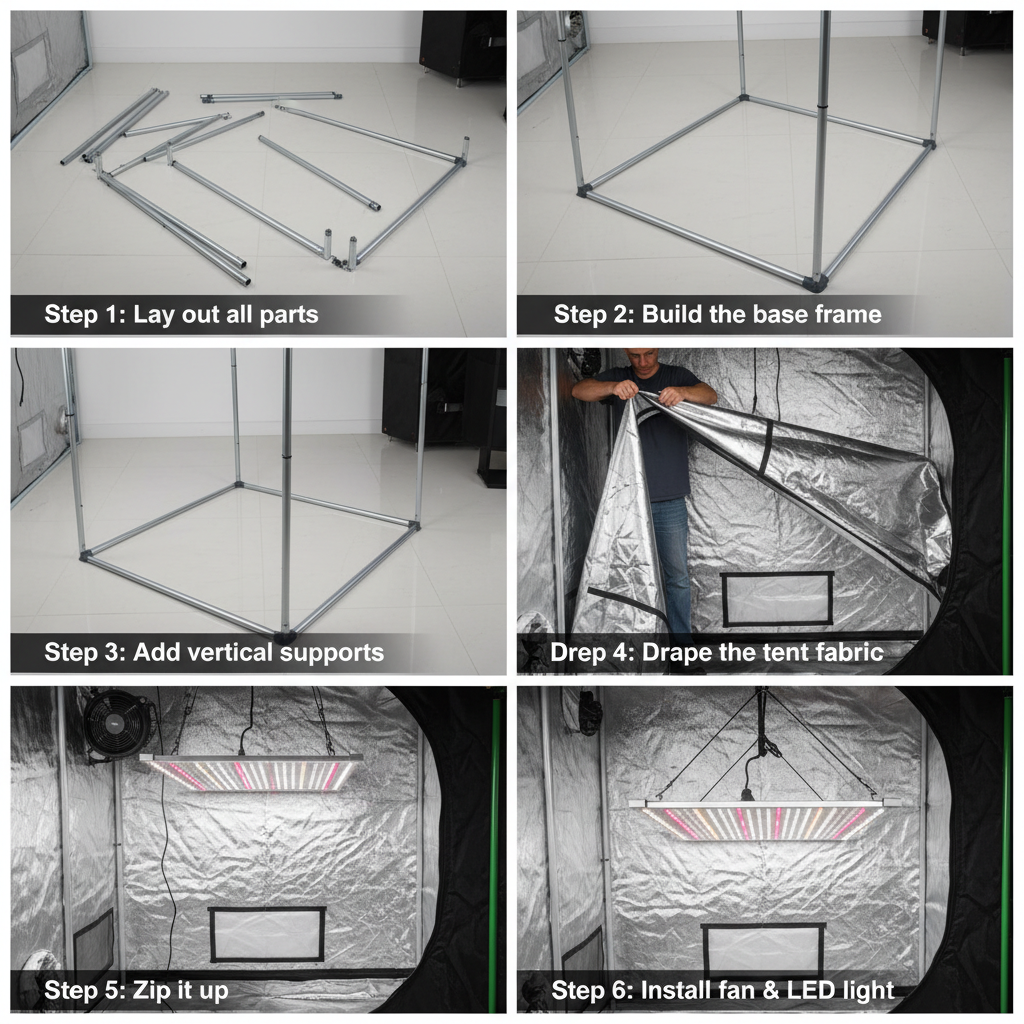 Step 1: Lay out all parts

Step 2: Build the base frame

Step 3: Add vertical supports

Drep 4: Drape the tent fabric

Step 5: Zip it up

Step 6: Install fan & LED light