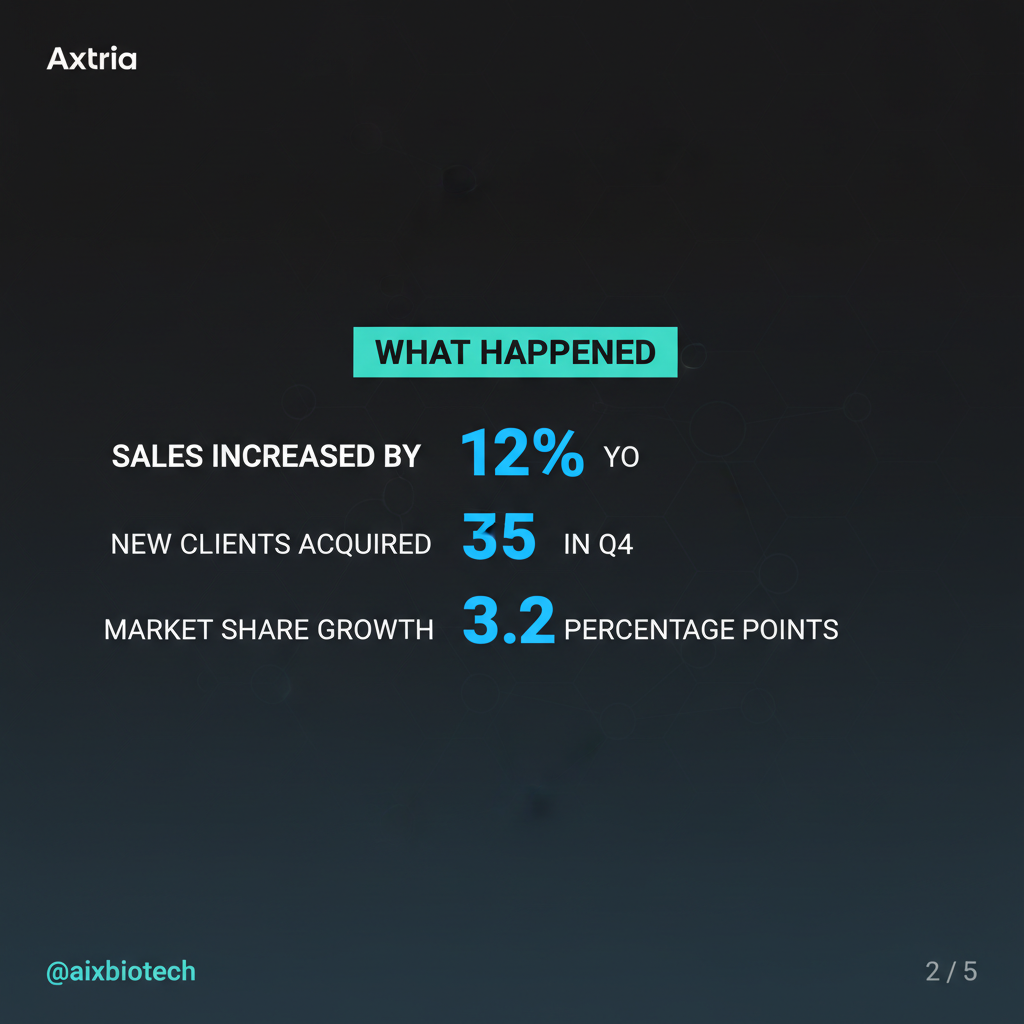 Axtria

WHAT HAPPENED

SALES INCREASED BY 12% YO

NEW CLIENTS ACQUIRED 35 IN Q4

MARKET SHARE GROWTH 3.2 PERCENTAGE POINTS

@aixbiotech

2 / 5