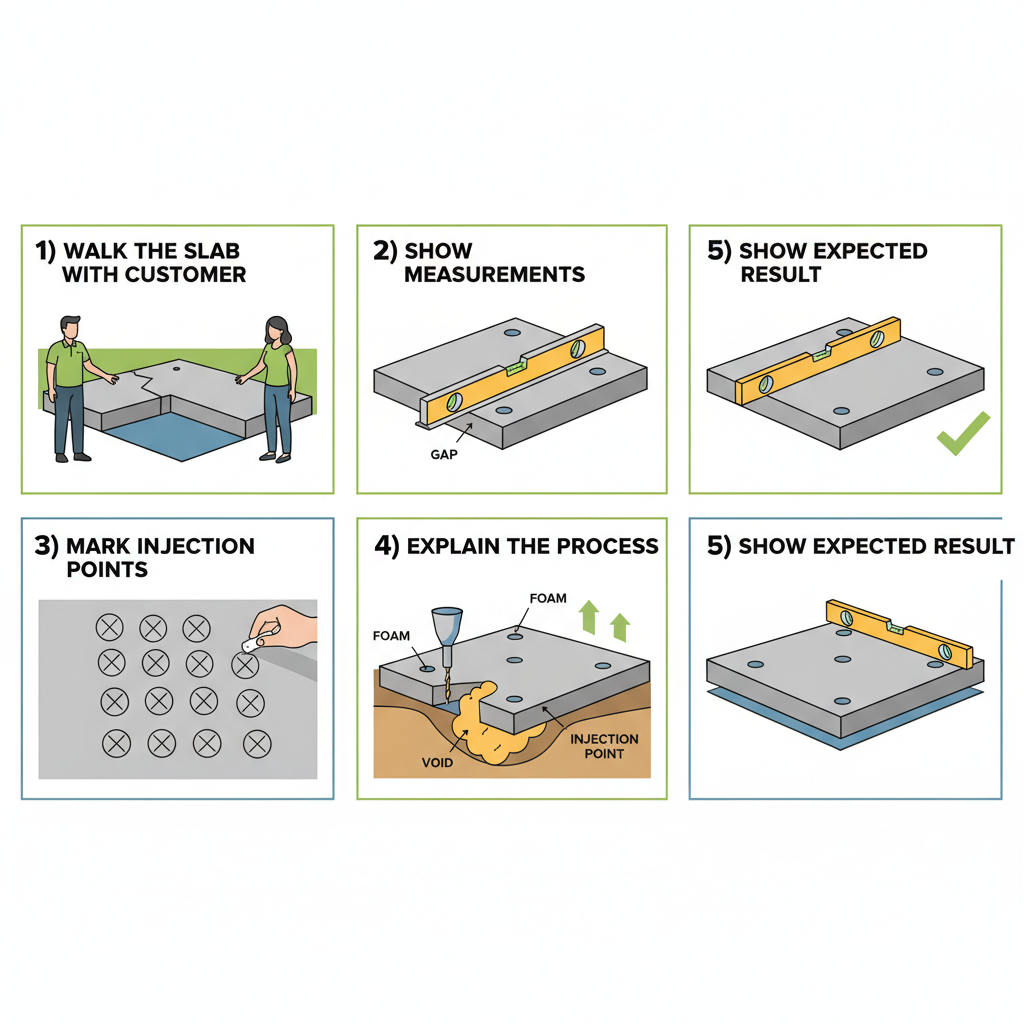 1) WALK THE SLAB WITH CUSTOMER

2) SHOW MEASUREMENTS

GAP

5) SHOW EXPECTED RESULT

3) MARK INJECTION POINTS

4) EXPLAIN THE PROCESS

FOAM

FOAM

VOID

INJECTION POINT

5) SHOW EXPECTED RESULT