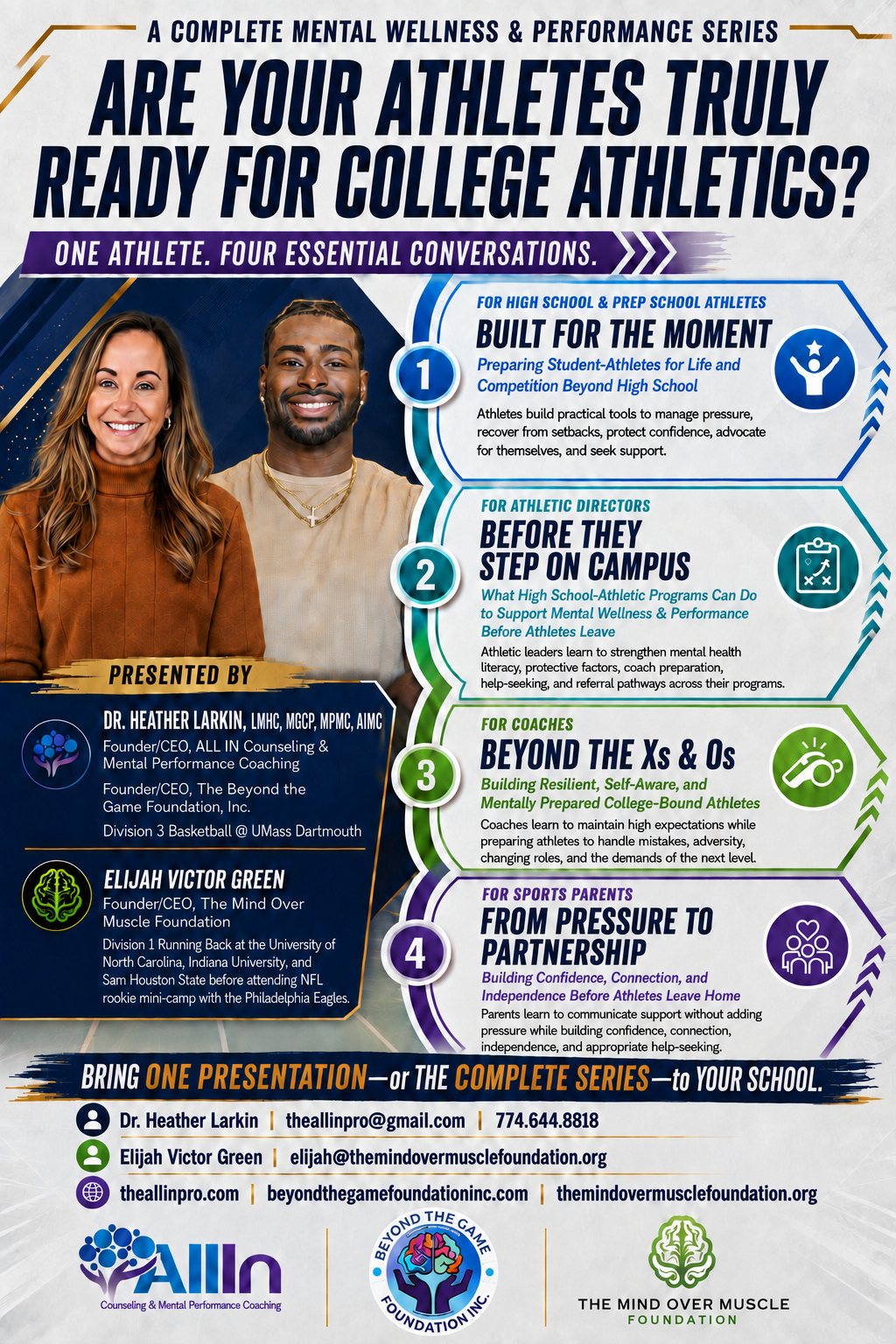 A COMPLETE MENTAL WELLNESS & PERFORMANCE SERIES

ARE YOUR ATHLETES TRULY READY FOR COLLEGE ATHLETICS?

ONE ATHLETE. FOUR ESSENTIAL CONVERSATIONS.

PRESENTED BY

DR. HEATHER LARKIN, LMHC, MGCP, MPMC, AIMC
Founder/CEO, ALL IN Counseling & Mental Performance Coaching
Founder/CEO, The Beyond the Game Foundation, Inc.
Division 3 Basketball @ UMass Dartmouth

ELIJAH VICTOR GREEN
Founder/CEO, The Mind Over Muscle Foundation
Division 1 Running Back at the University of North Carolina, Indiana University, and Sam Houston State before attending NFL rookie mini-camp with the Philadelphia Eagles.

1
FOR HIGH SCHOOL & PREP SCHOOL ATHLETES
BUILT FOR THE MOMENT
Preparing Student-Athletes for Life and Competition Beyond High School
Athletes build practical tools to manage pressure, recover from setbacks, protect confidence, advocate for themselves, and seek support.

2
FOR ATHLETIC DIRECTORS
BEFORE THEY STEP ON CAMPUS
What High School-Athletic Programs Can Do to Support Mental Wellness & Performance Before Athletes Leave
Athletic leaders learn to strengthen mental health literacy, protective factors, coach preparation, help-seeking, and referral pathways across their programs.

3
FOR COACHES
BEYOND THE Xs & Os
Building Resilient, Self-Aware, and Mentally Prepared College-Bound Athletes
Coaches learn to maintain high expectations while preparing athletes to handle mistakes, adversity, changing roles, and the demands of the next level.

4
FOR SPORTS PARENTS
FROM PRESSURE TO PARTNERSHIP
Building Confidence, Connection, and Independence Before Athletes Leave Home
Parents learn to communicate support without adding pressure while building confidence, connection, independence, and appropriate help-seeking.

BRING ONE PRESENTATION—or THE COMPLETE SERIES—to YOUR SCHOOL.

Dr. Heather Larkin | theallinpro@gmail.com | 774.644.8818
Elijah Victor Green | elijah@themindovermusclefoundation.org
theallinpro.com | beyondthegamefoundationinc.com | themindovermusclefoundation.org

AllIn
Counseling & Mental Performance Coaching

BEYOND THE GAME FOUNDATION INC.

THE MIND OVER MUSCLE FOUNDATION