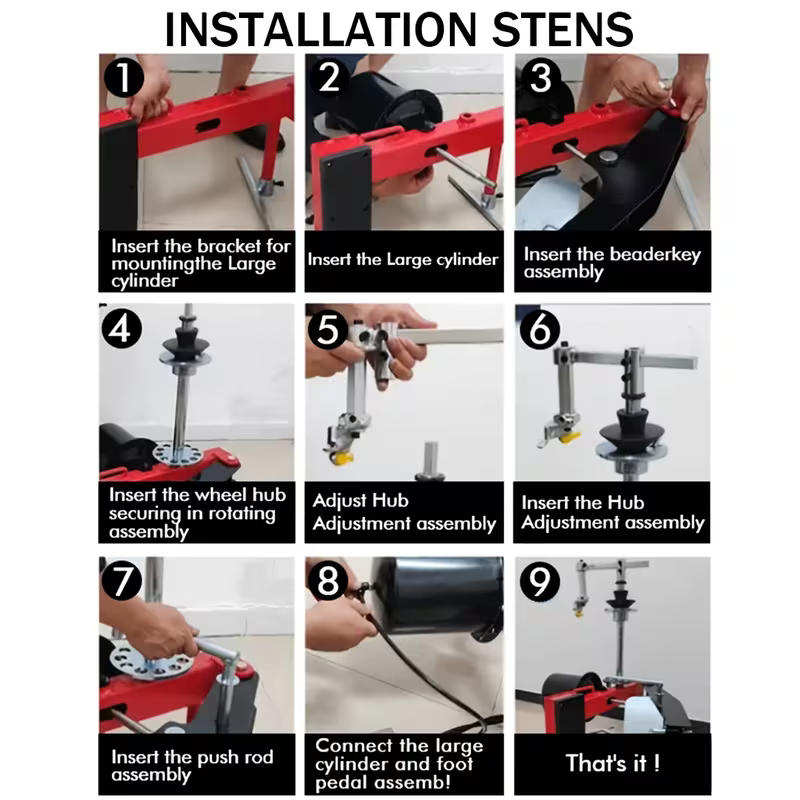 INSTALLATION STENS

1
Insert the bracket for mountingthe Large cylinder

2
Insert the Large cylinder

3
Insert the beaderkey assembly

4
Insert the wheel hub securing in rotating assembly

5
Adjust Hub Adjustment assembly

6
Insert the Hub Adjustment assembly

7
Insert the push rod assembly

8
Connect the large cylinder and foot pedal assemb!

9
That's it !