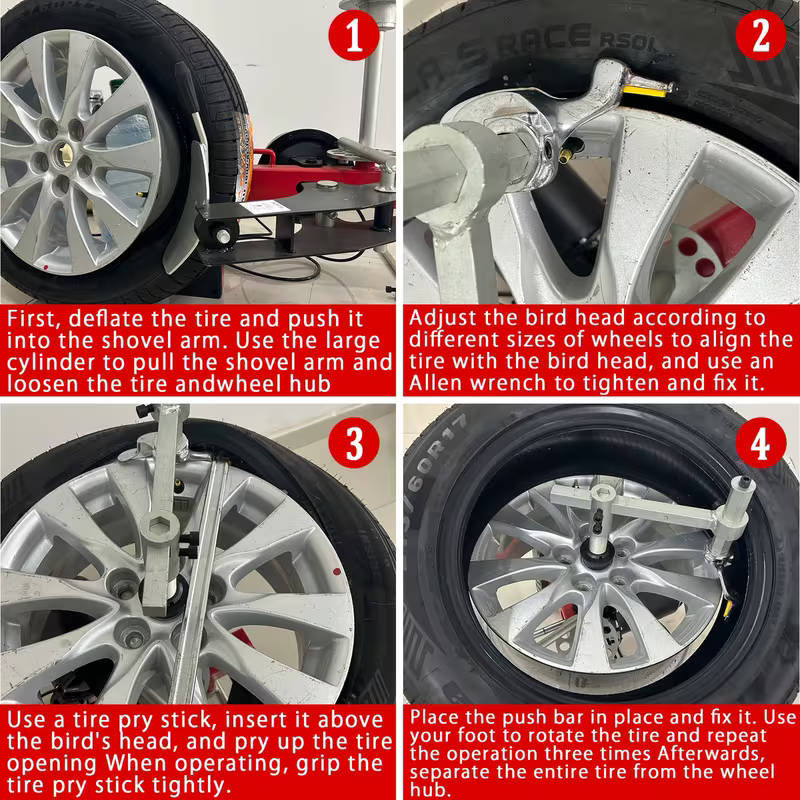 1

First, deflate the tire and push it into the shovel arm. Use the large cylinder to pull the shovel arm and loosen the tire andwheel hub

2

S RACE RS01

Adjust the bird head according to different sizes of wheels to align the tire with the bird head, and use an Allen wrench to tighten and fix it.

3

Use a tire pry stick, insert it above the bird's head, and pry up the tire opening When operating, grip the tire pry stick tightly.

4

/60R17

Place the push bar in place and fix it. Use your foot to rotate the tire and repeat the operation three times Afterwards, separate the entire tire from the wheel hub.